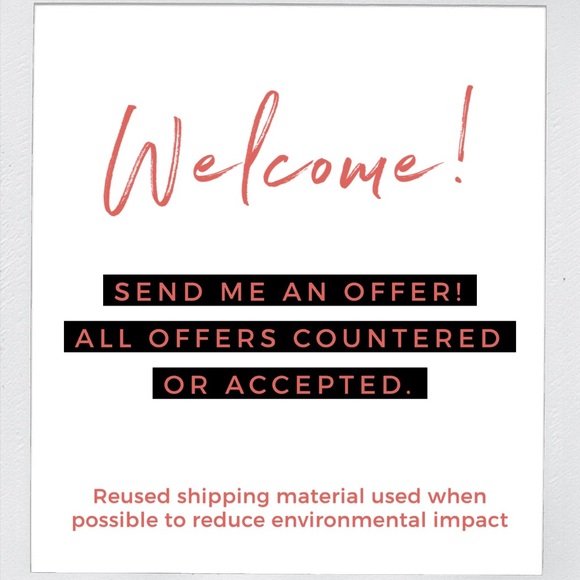 Welcome!

SEND ME AN OFFER!
ALL OFFERS COUNTERED
OR ACCEPTED.

Reused shipping material used when possible to reduce environmental impact